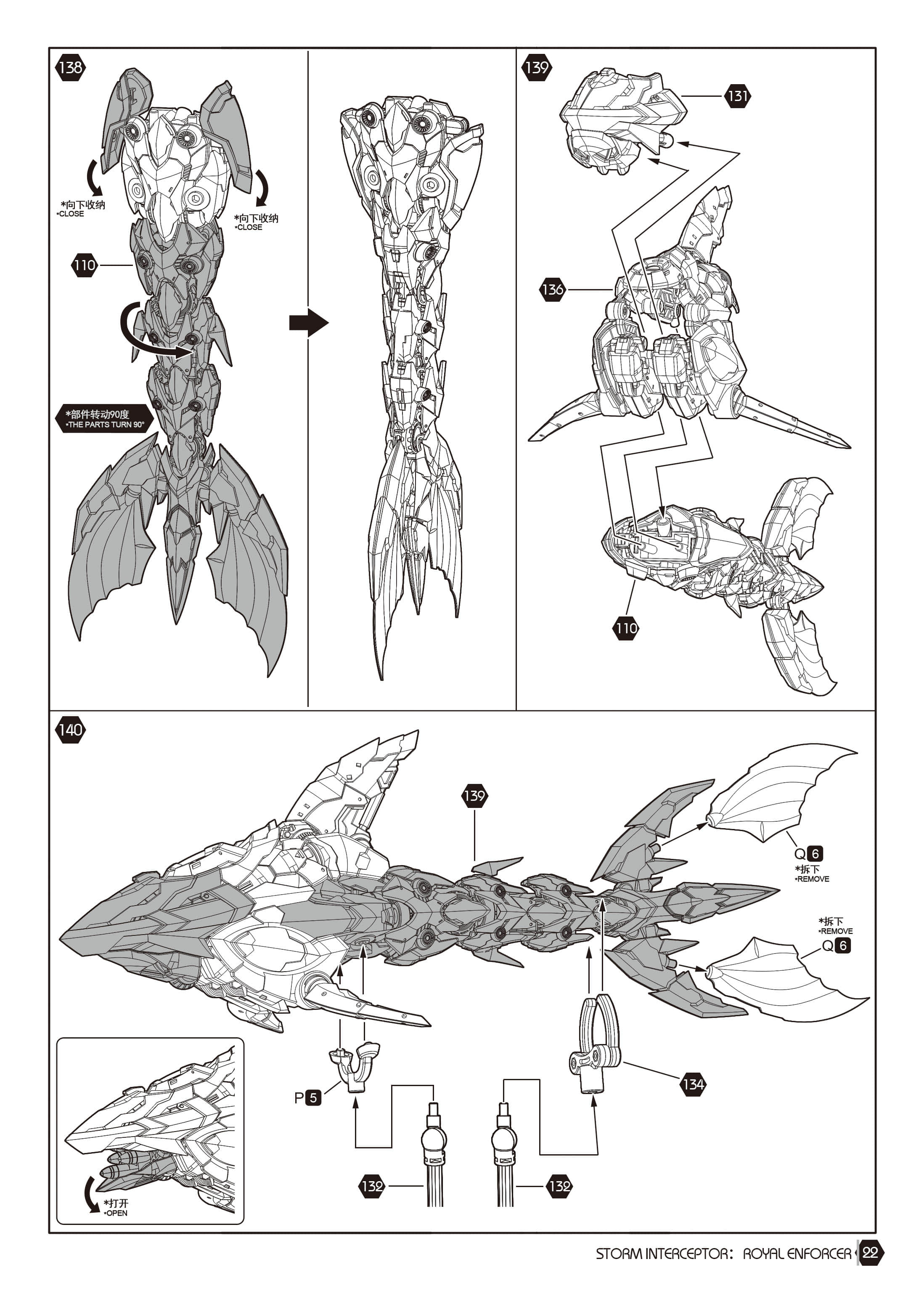 138

*向下收纳
*CLOSE

*向下收纳
*CLOSE

110

*部件转动90度
*THE PARTS TURN 90°

139

131

136

110

140

139

Q 6
*拆下
*REMOVE

*拆下
*REMOVE
Q 6

P 5

134

132

132

*打开
*OPEN

STORM INTERCEPTOR: ROYAL ENFORCER 22