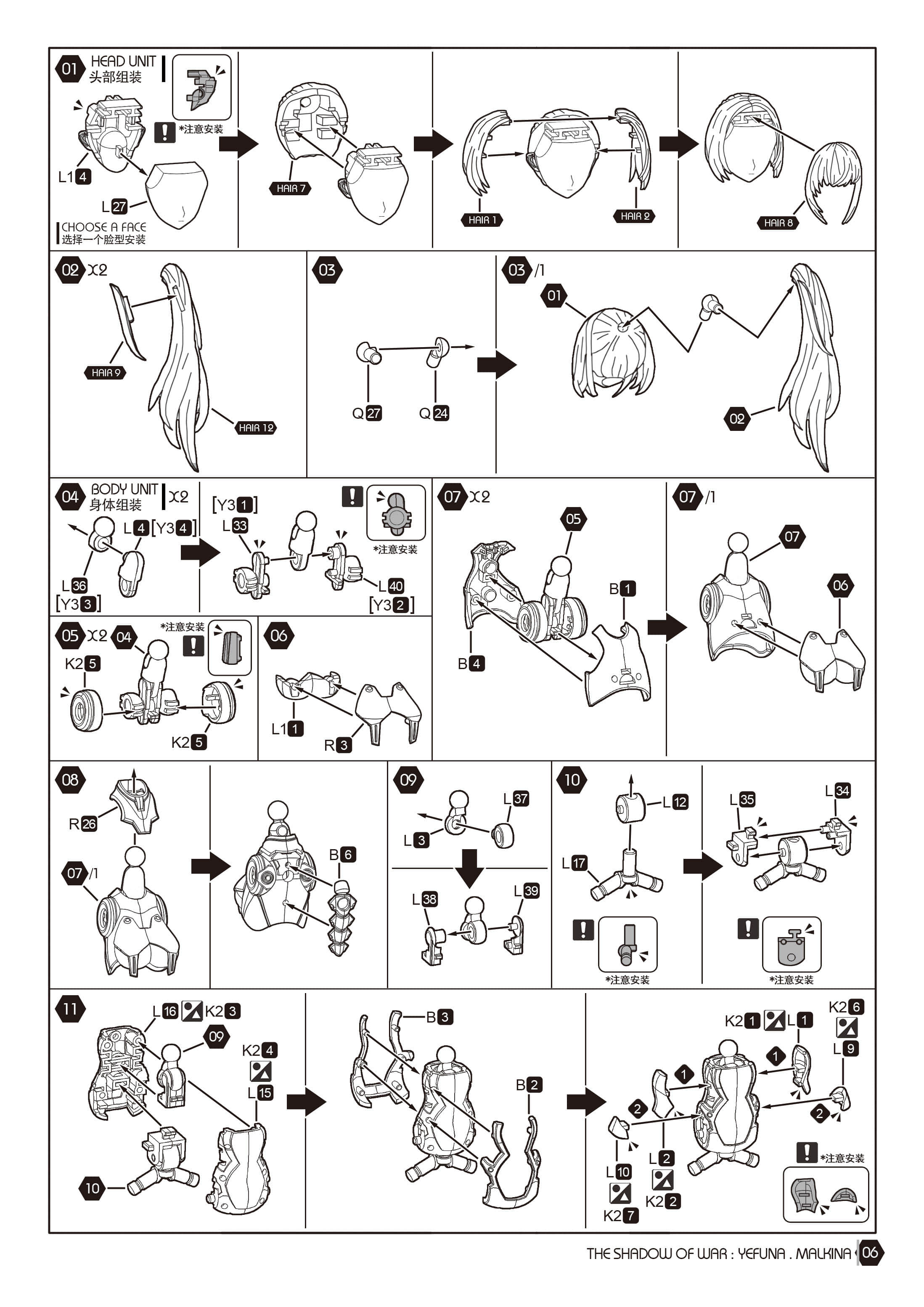 01 HEAD UNIT
头部组装

*注意安装

L1 4
L 27
CHOOSE A FACE
选择一个脸型安装

HAIR 7

HAIR 1
HAIR 2

HAIR 8

02 X2
HAIR 9
HAIR 12

03
Q 27
Q 24

03 /1
01
02

04 BODY UNIT
身体组装 X2
L 4 [Y3 4]
L 36
[Y3 3]

[Y3 1]
L 33
*注意安装
L 40
[Y3 2]

05 X2
04
*注意安装
K2 5
K2 5

06
L1 1
R 3

07 X2
05
B 1
B 4

07 /1
07
06

08
R 26
07 /1

B 6

09
L 37
L 3
L 38
L 39

10
L 12
L 17
*注意安装

L 35
L 34
*注意安装

11
L 16 K2 3
09
K2 4
L 15
10

B 3
B 2

K2 1 L 1
K2 6
L 9
1
1
2
2
L 10
K2 7
L 2
K2 2
*注意安装

THE SHADOW OF WAR : YEFUNA . MALKINA 06