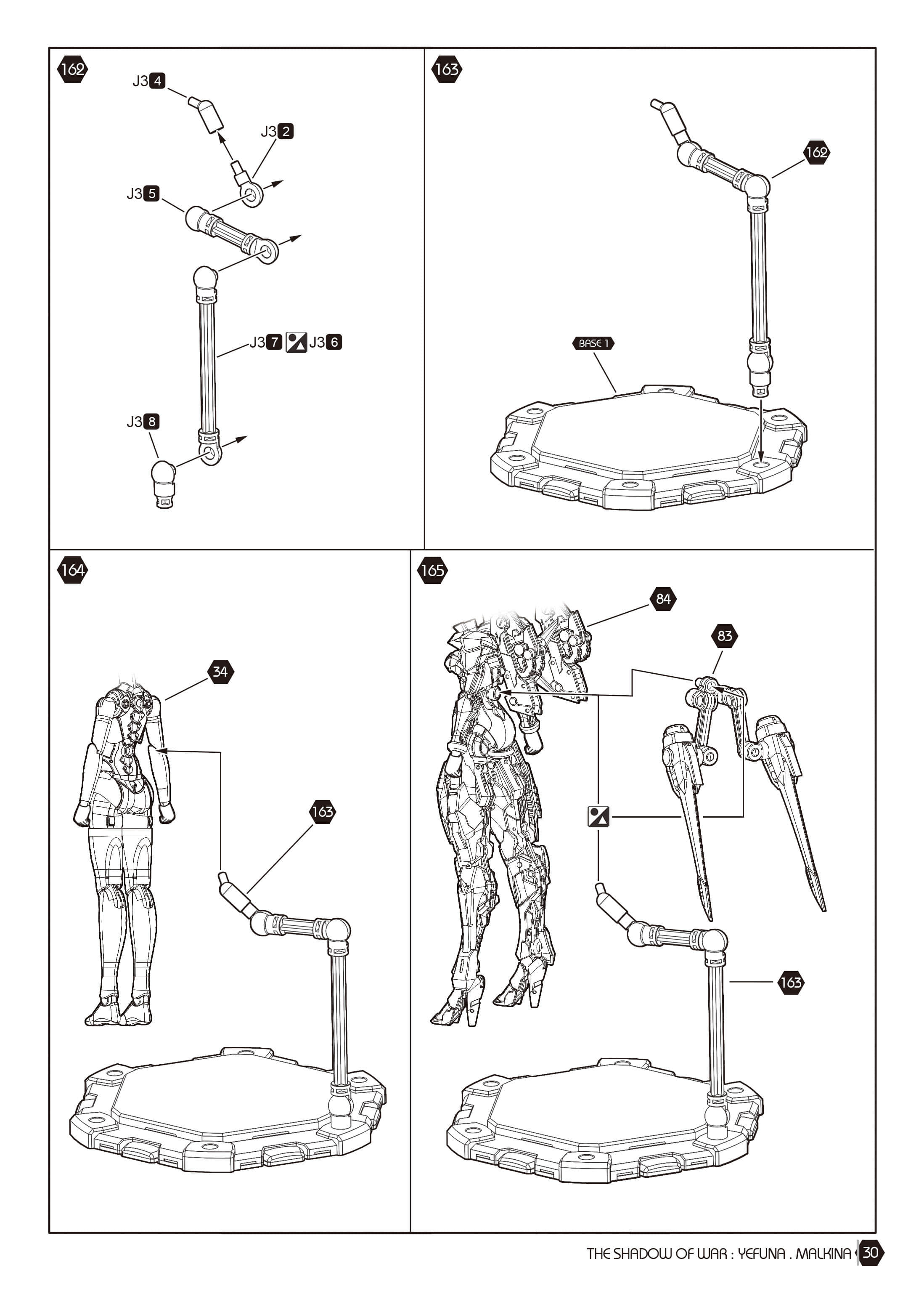 162

J3 4

J3 2

J3 5

J3 7 J3 6

J3 8

163

162

BASE 1

164

34

163

165

84

83

163

THE SHADOW OF WAR : YEFUNA . MALKINA 30