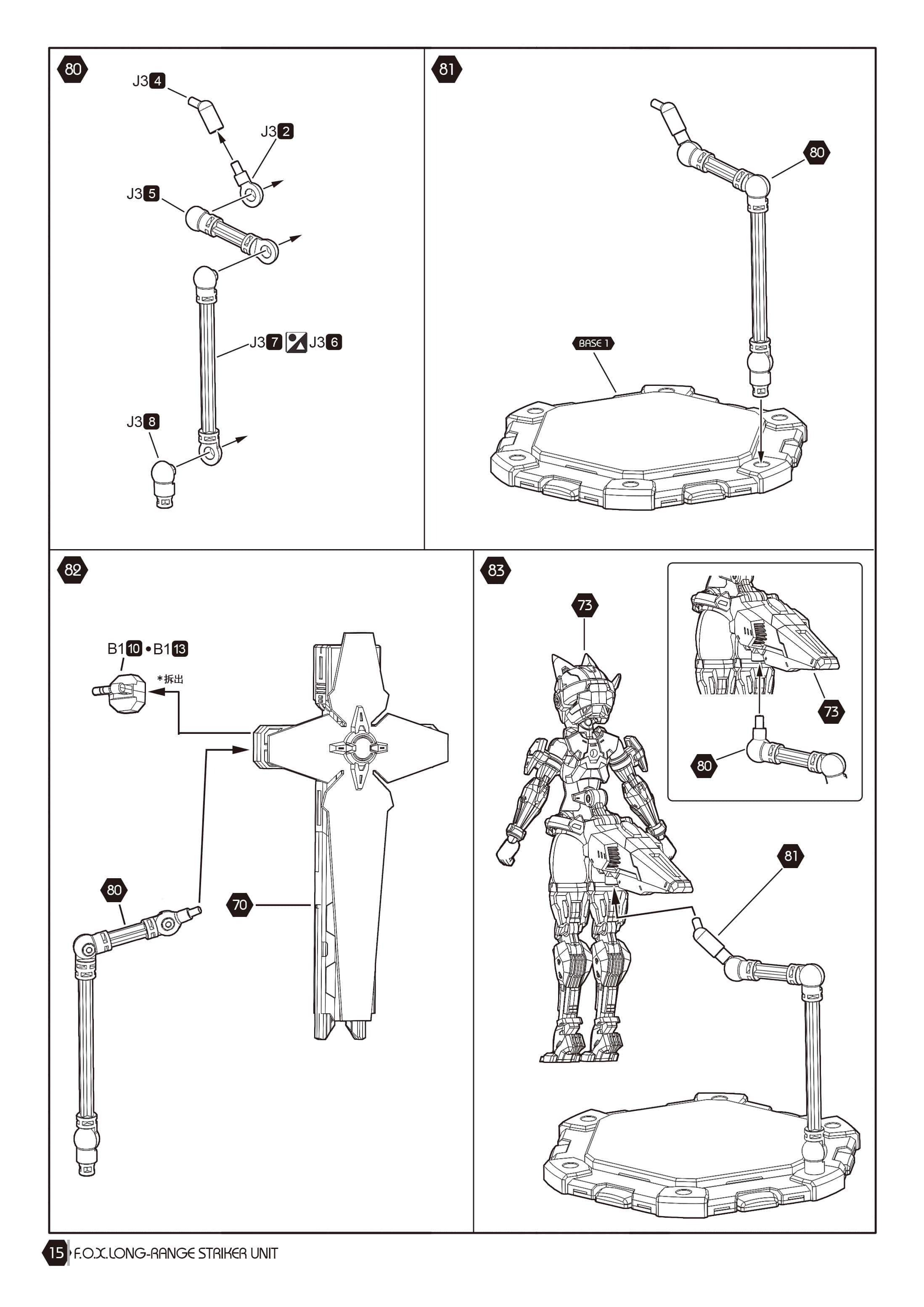 80

J3 4

J3 2

J3 5

J3 7 J3 6

J3 8

81

80

BASE 1

82

B1 10 • B1 13

*拆出

80

70

83

73

73

80

81

15 F.O.X. LONG-RANGE STRIKER UNIT