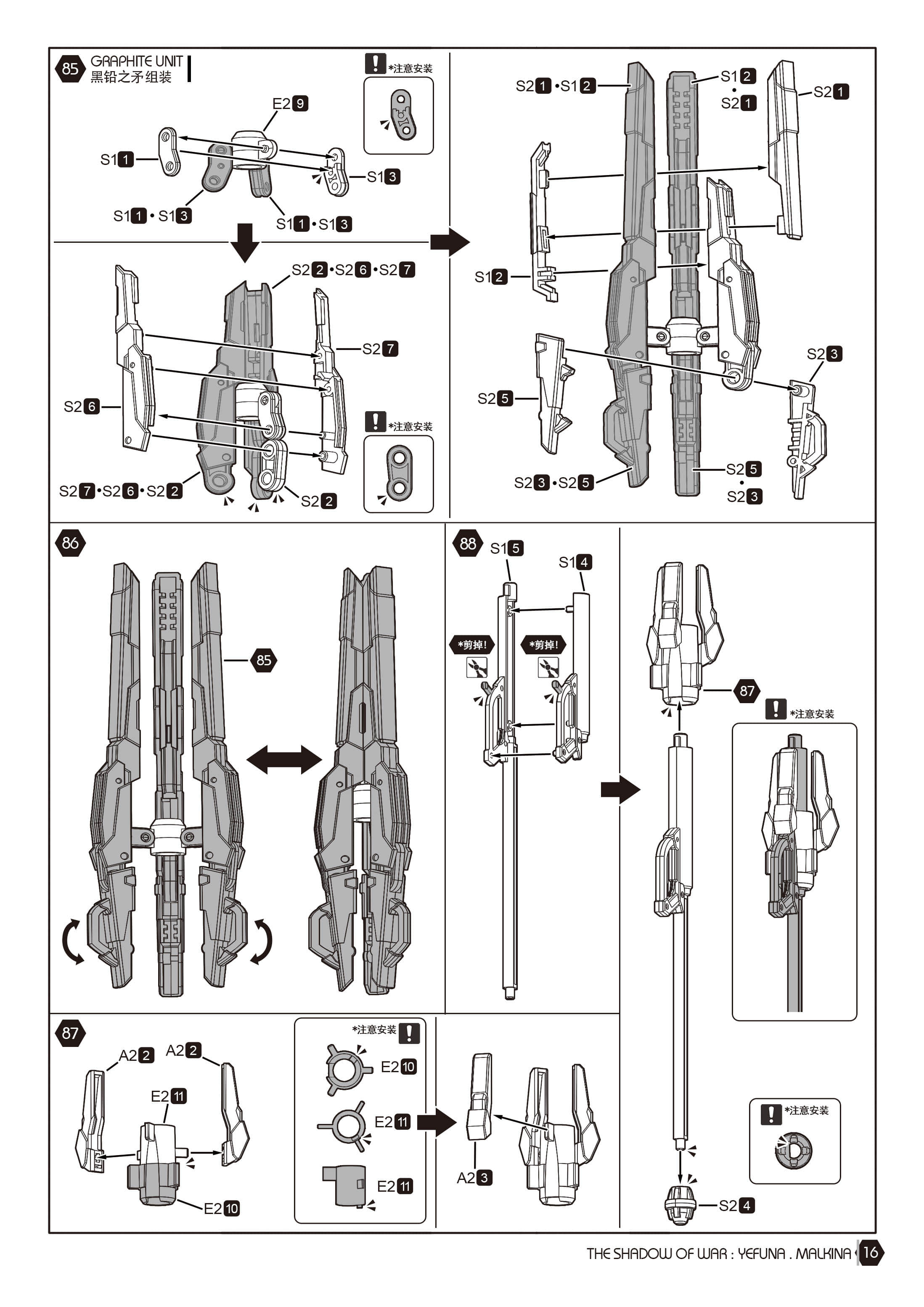 85 GRAPHITE UNIT
黑铅之矛组装

! *注意安装

E2 9
S1 1
S1 3
S1 1 • S1 3
S1 1 • S1 3

S2 2 • S2 6 • S2 7
S2 7
S2 6
! *注意安装
S2 7 • S2 6 • S2 2
S2 2

S2 1 • S1 2
S1 2
•
S2 1
S2 1
S1 2
S2 3
S2 5
S2 3 • S2 5
S2 5
•
S2 3

86
85

88
S1 5
S1 4
*剪掉!
*剪掉!

87
! *注意安装

! *注意安装

S2 4

87
A2 2
A2 2
E2 11
E2 10

*注意安装 !
E2 10
E2 11
E2 11

A2 3

THE SHADOW OF WAR : YEFUNA . MALKINA 16