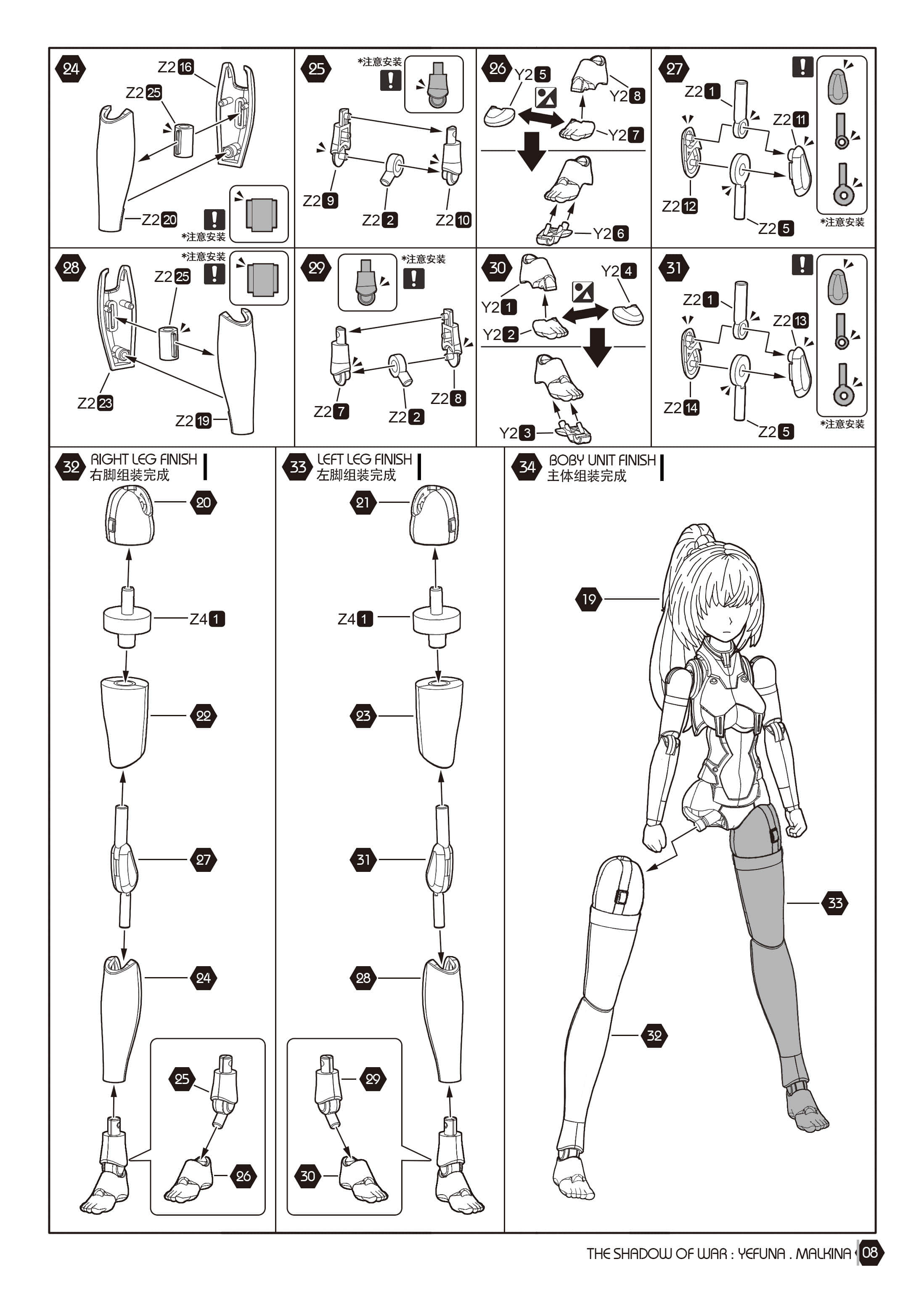 24
Z2 16
Z2 25
Z2 20
!
*注意安装

25
*注意安装
!
Z2 9
Z2 2
Z2 10

26
Y2 5
Y2 8
Y2 7
Y2 6

27
!
Z2 1
Z2 11
Z2 12
Z2 5
*注意安装

28
*注意安装
!
Z2 25
Z2 23
Z2 19

29
*注意安装
!
Z2 7
Z2 2
Z2 8

30
Y2 4
Y2 1
Y2 2
Y2 3

31
!
Z2 1
Z2 13
Z2 14
Z2 5
*注意安装

32 RIGHT LEG FINISH
右脚组装完成
20
Z4 1
22
27
24
25
26

33 LEFT LEG FINISH
左脚组装完成
21
Z4 1
23
31
28
29
30

34 BOBY UNIT FINISH
主体组装完成
19
33
32

THE SHADOW OF WAR : YEFUNA . MALKINA 08