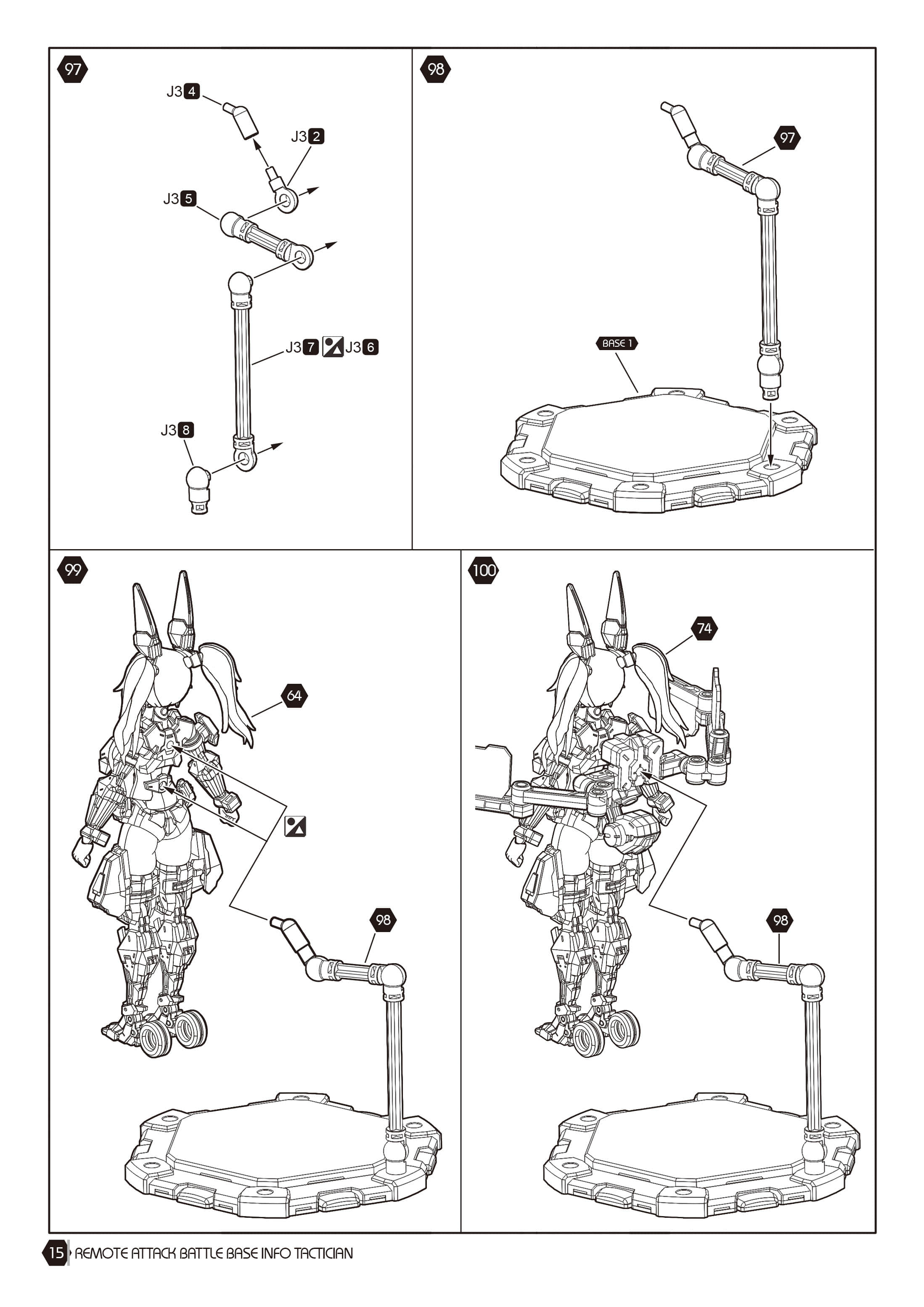 97

J3 4

J3 2

J3 5

J3 7 J3 6

J3 8

98

97

BASE 1

99

64

98

100

74

98

15 REMOTE ATTACK BATTLE BASE INFO TACTICIAN