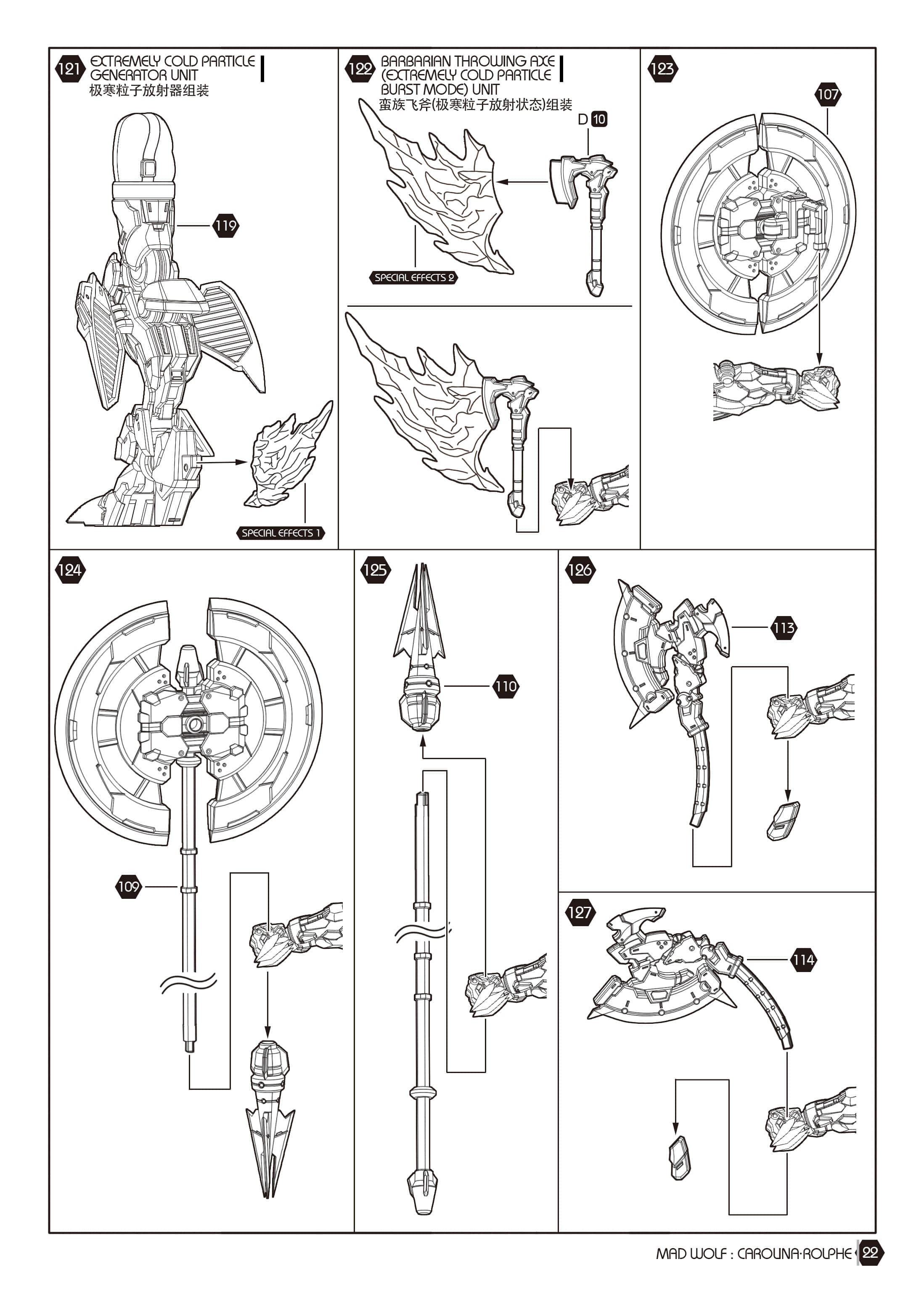 121 EXTREMELY COLD PARTICLE GENERATOR UNIT
极寒粒子放射器组装

119

SPECIAL EFFECTS 1

122 BARBARIAN THROWING AXE (EXTREMELY COLD PARTICLE BURST MODE) UNIT
蛮族飞斧(极寒粒子放射状态)组装

D 10

SPECIAL EFFECTS 2

123

107

124

109

125

110

126

113

127

114

MAD WOLF : CAROLINA·ROLPHE 22