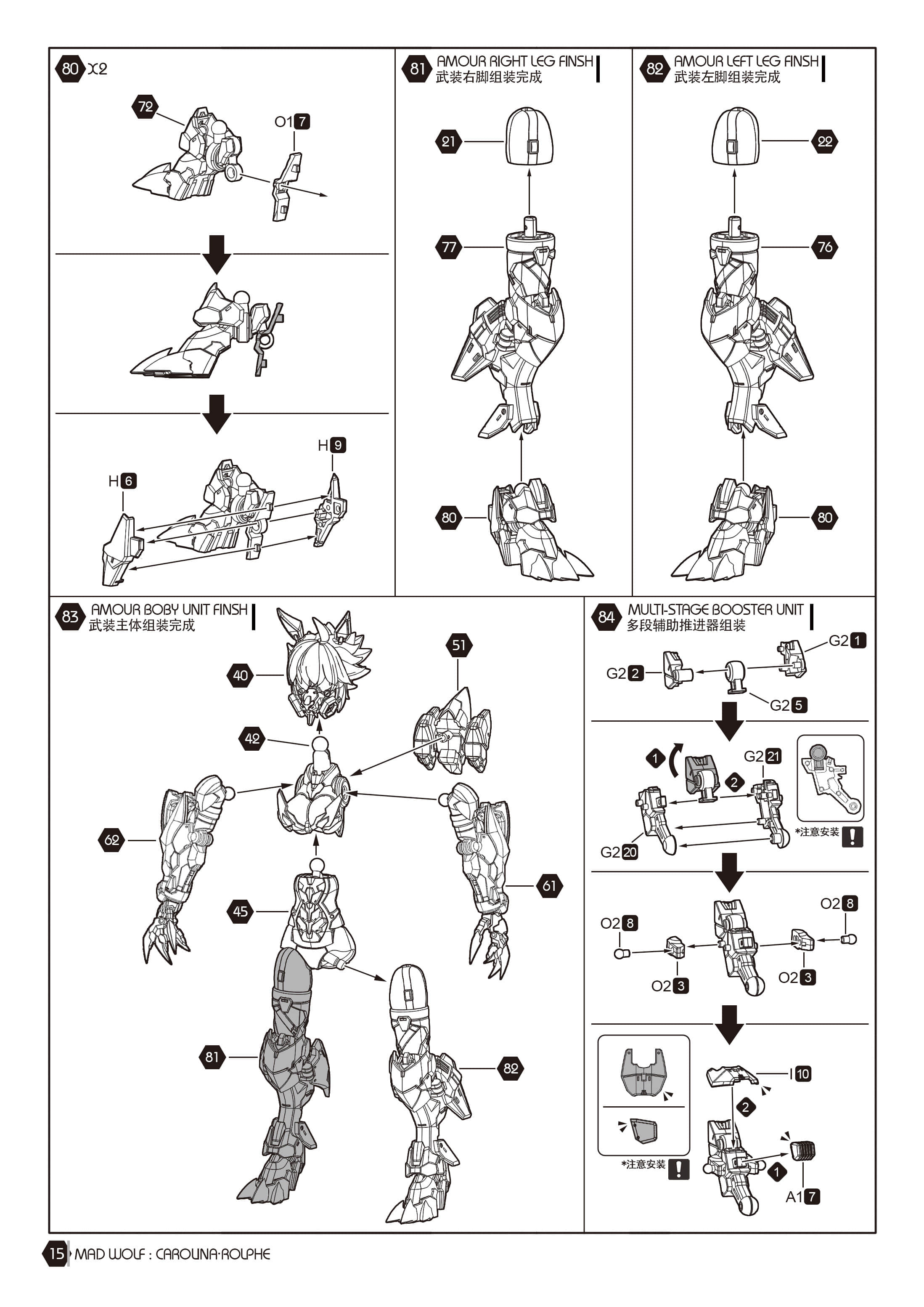 80 X2

72

O1 7

H 9

H 6

81 AMOUR RIGHT LEG FINSH
武装右脚组装完成

21

77

80

82 AMOUR LEFT LEG FINSH
武装左脚组装完成

22

76

80

83 AMOUR BOBY UNIT FINSH
武装主体组装完成

40

51

42

62

61

45

81

82

84 MULTI-STAGE BOOSTER UNIT
多段辅助推进器组装

G2 1

G2 2

G2 5

1

2

G2 21

G2 20

*注意安装 !

O2 8

O2 8

O2 3

O2 3

I 10

2

1

A1 7

*注意安装 !

15 MAD WOLF : CAROLINA·ROLPHE