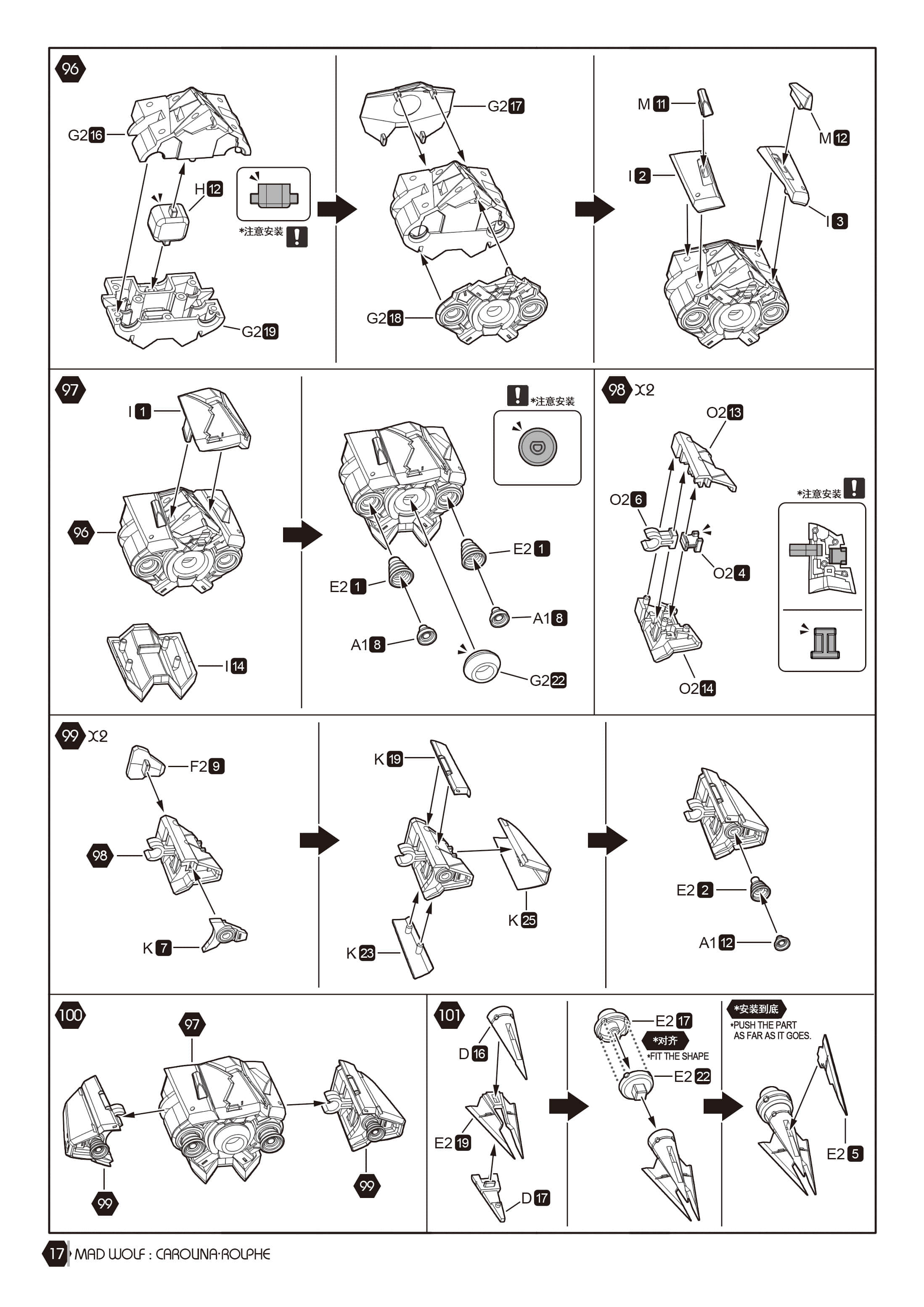 96

G2 16
H 12
*注意安装
G2 19

G2 17
G2 18

M 11
M 12
I 2
I 3

97

I 1
96
I 14

*注意安装
E2 1
E2 1
A1 8
A1 8
G2 22

98 x2

O2 13
O2 6
O2 4
O2 14
*注意安装

99 x2

F2 9
98
K 7

K 19
K 25
K 23

E2 2
A1 12

100

97
99
99

101

D 16
E2 19
D 17

E2 17
*对齐
*FIT THE SHAPE
E2 22

*安装到底
*PUSH THE PART AS FAR AS IT GOES.
E2 5

17 MAD WOLF : CAROLINA·ROLPHE