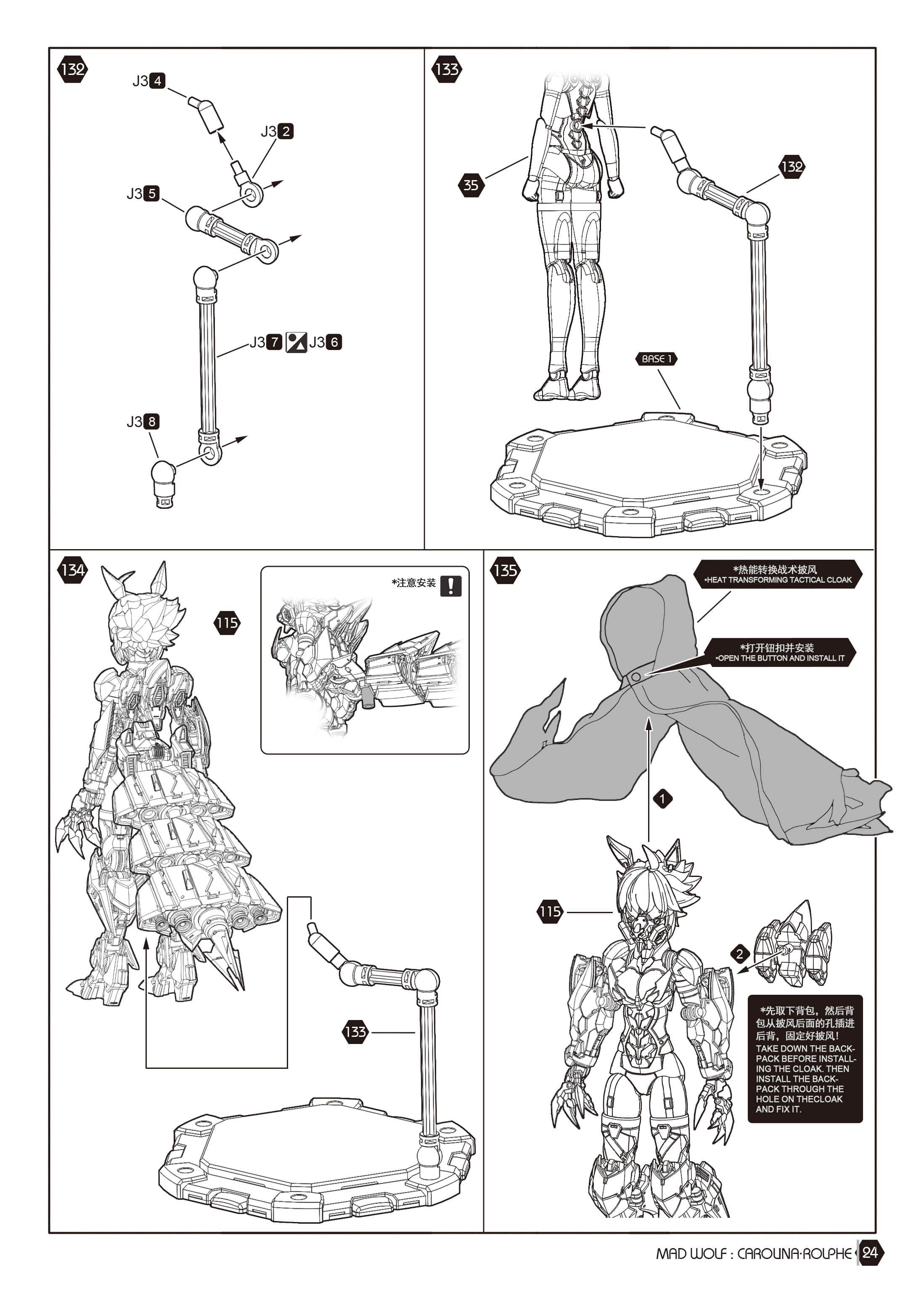 132

J3 4

J3 2

J3 5

J3 7 J3 6

J3 8

133

35

132

BASE 1

134

115

*注意安装

133

135

*热能转换战术披风
*HEAT TRANSFORMING TACTICAL CLOAK

*打开钮扣并安装
*OPEN THE BUTTON AND INSTALL IT

1

115

2

*先取下背包，然后背包从披风后面的孔插进后背，固定好披风！
TAKE DOWN THE BACKPACK BEFORE INSTALLING THE CLOAK. THEN INSTALL THE BACKPACK THROUGH THE HOLE ON THECLOAK AND FIX IT.

MAD WOLF : CAROLINA·ROLPHE 24