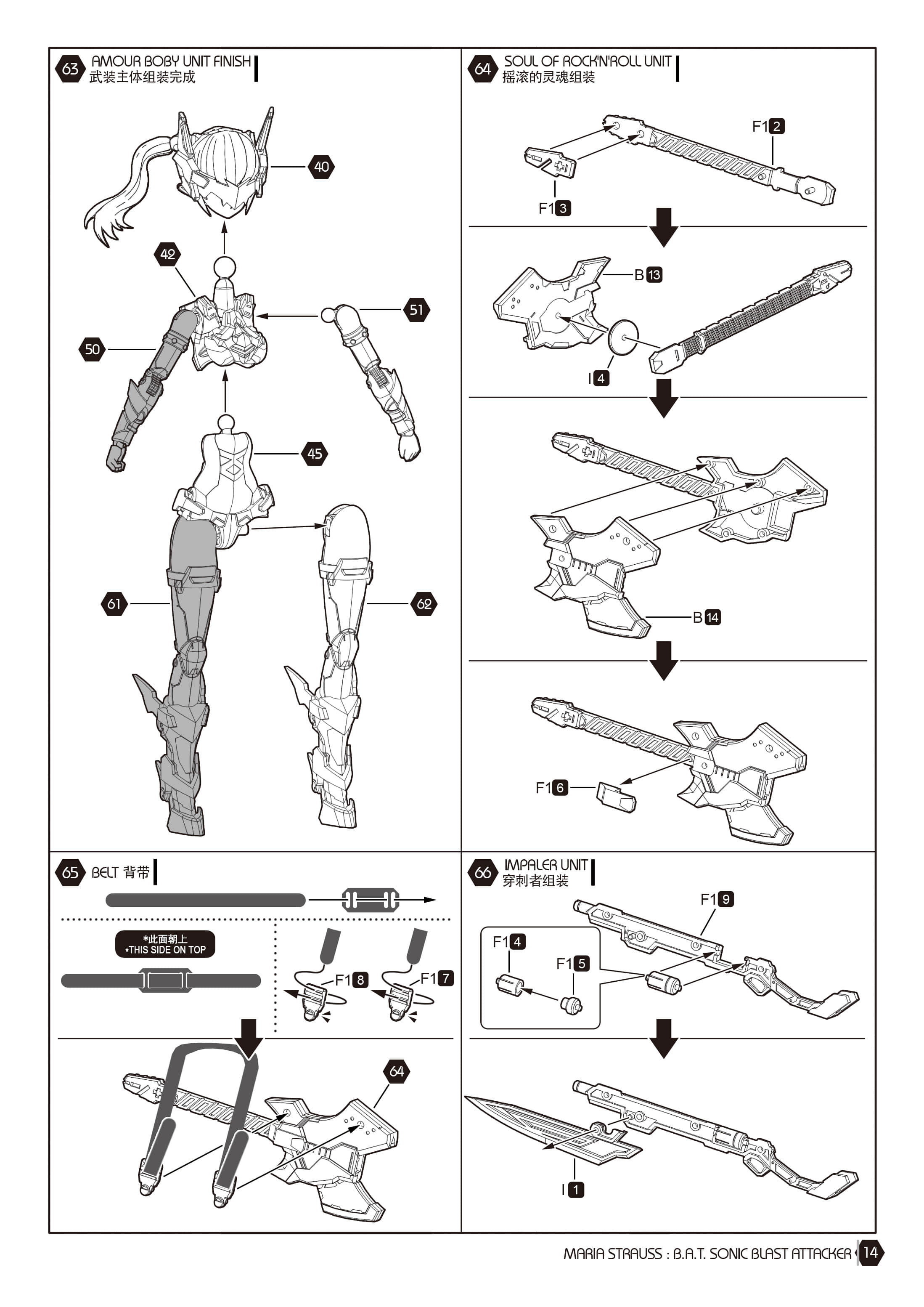 63 AMOUR BOBY UNIT FINISH
武装主体组装完成

40
42
51
50
45
61
62

64 SOUL OF ROCK'N'ROLL UNIT
摇滚的灵魂组装

F1 2
F1 3
B 13
I 4
B 14
F1 6

65 BELT 背带

*此面朝上
*THIS SIDE ON TOP

F1 8
F1 7
64

66 IMPALER UNIT
穿刺者组装

F1 9
F1 4
F1 5
I 1

MARIA STRAUSS : B.A.T. SONIC BLAST ATTACKER 14