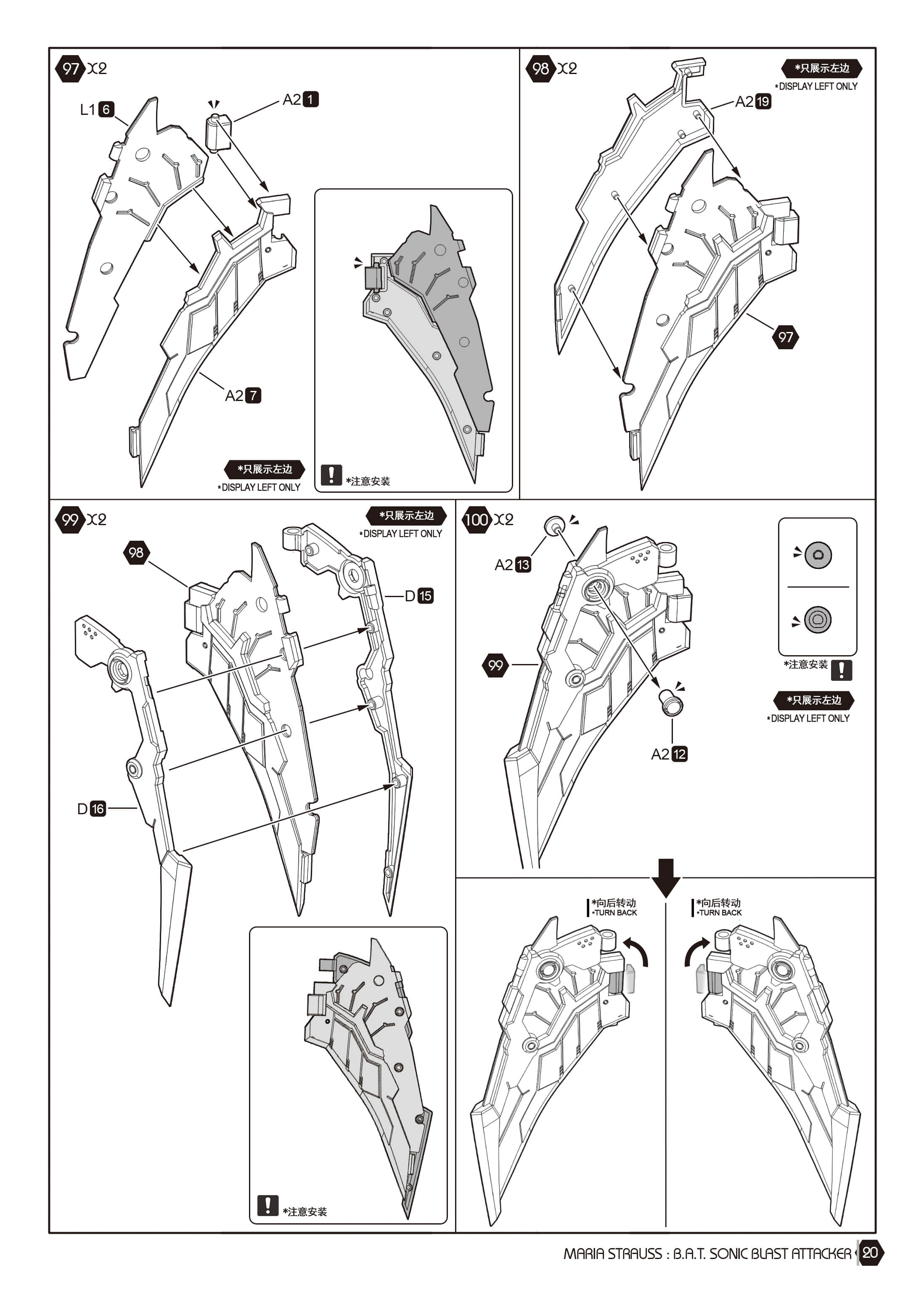 97 x2

L1 6

A2 1

A2 7

*只展示左边
*DISPLAY LEFT ONLY

! *注意安装

98 x2

*只展示左边
*DISPLAY LEFT ONLY

A2 19

97

99 x2

*只展示左边
*DISPLAY LEFT ONLY

98

D 15

D 16

! *注意安装

100 x2

A2 13

99

A2 12

*注意安装 !

*只展示左边
*DISPLAY LEFT ONLY

*向后转动
*TURN BACK

*向后转动
*TURN BACK

MARIA STRAUSS : B.A.T. SONIC BLAST ATTACKER 20