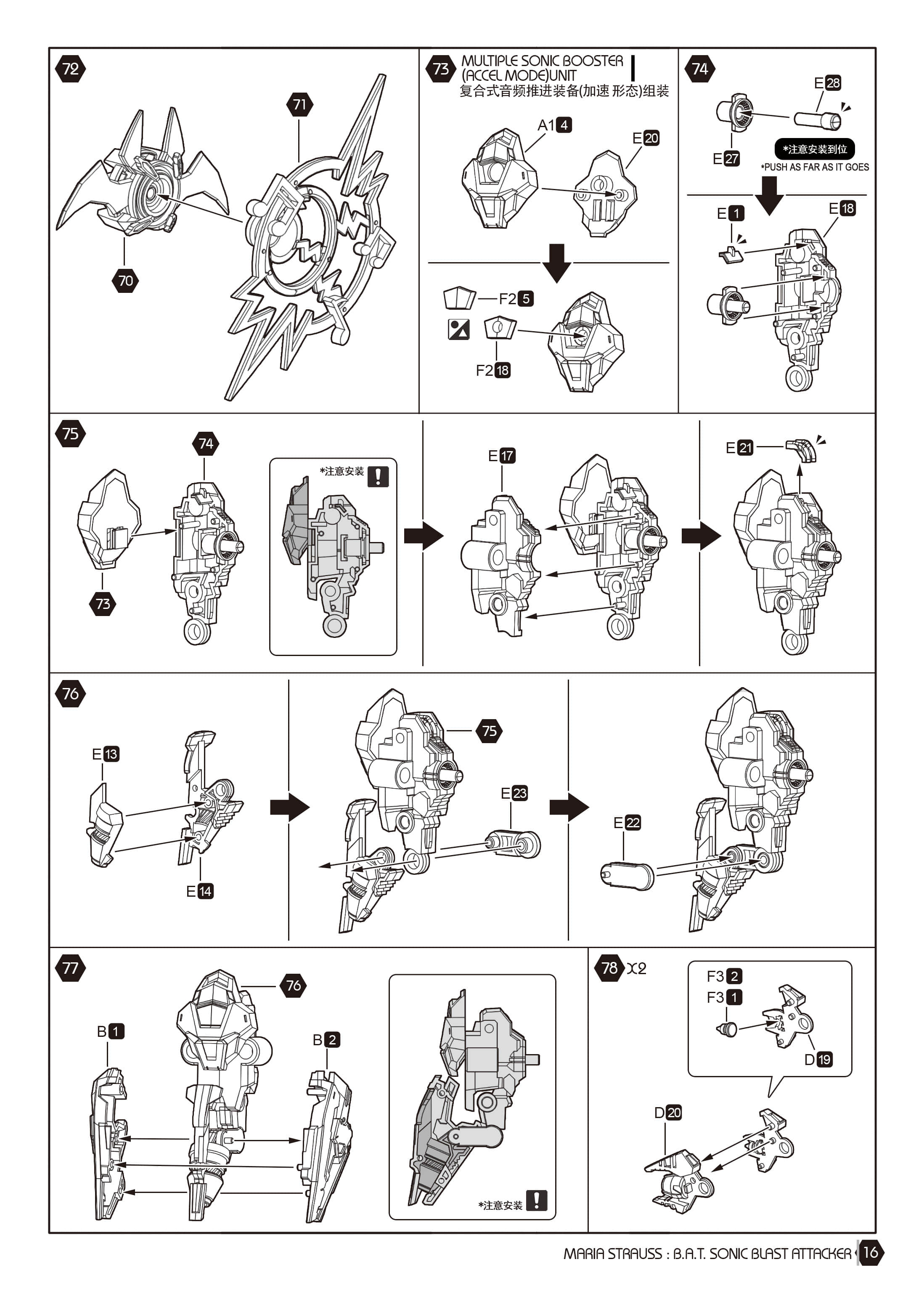 72
71
70

73 MULTIPLE SONIC BOOSTER (ACCEL MODE)UNIT
复合式音频推进装备(加速 形态)组装

A1 4
E 20
F2 5
F2 18

74
E 28
E 27
*注意安装到位
*PUSH AS FAR AS IT GOES
E 1
E 18

75
74
73
*注意安装
E 17
E 21

76
E 13
E 14
75
E 23
E 22

77
76
B 1
B 2
*注意安装

78 x2
F3 2
F3 1
D 19
D 20

MARIA STRAUSS : B.A.T. SONIC BLAST ATTACKER 16