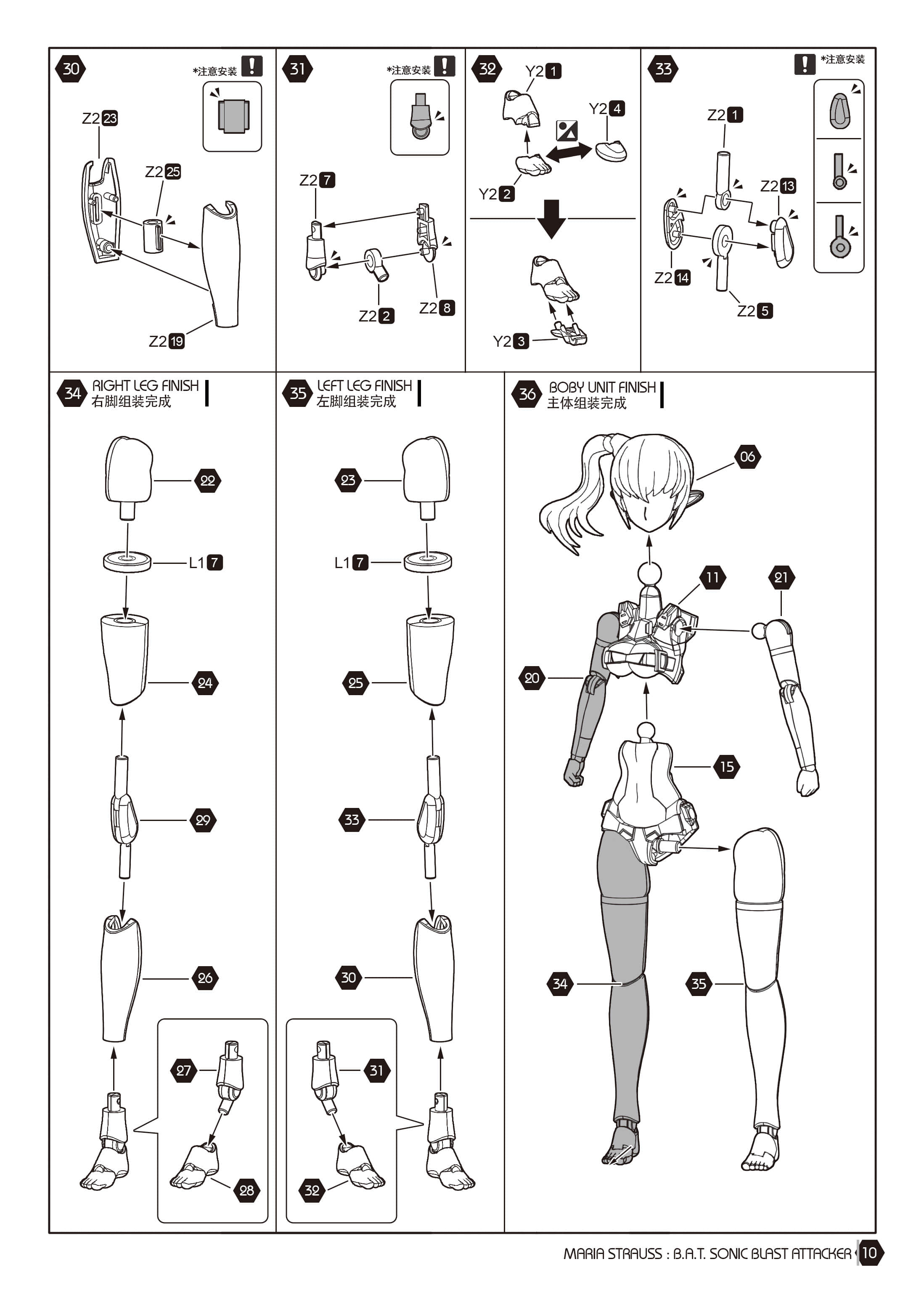 30
*注意安装 !
Z2 23
Z2 25
Z2 19

31
*注意安装 !
Z2 7
Z2 2
Z2 8

32
Y2 1
Y2 4
Y2 2
Y2 3

33
! *注意安装
Z2 1
Z2 13
Z2 14
Z2 5

34 RIGHT LEG FINISH
右脚组装完成
22
L1 7
24
29
26
27
28

35 LEFT LEG FINISH
左脚组装完成
23
L1 7
25
33
30
31
32

36 BOBY UNIT FINISH
主体组装完成
06
11
21
20
15
34
35

MARIA STRAUSS : B.A.T. SONIC BLAST ATTACKER 10