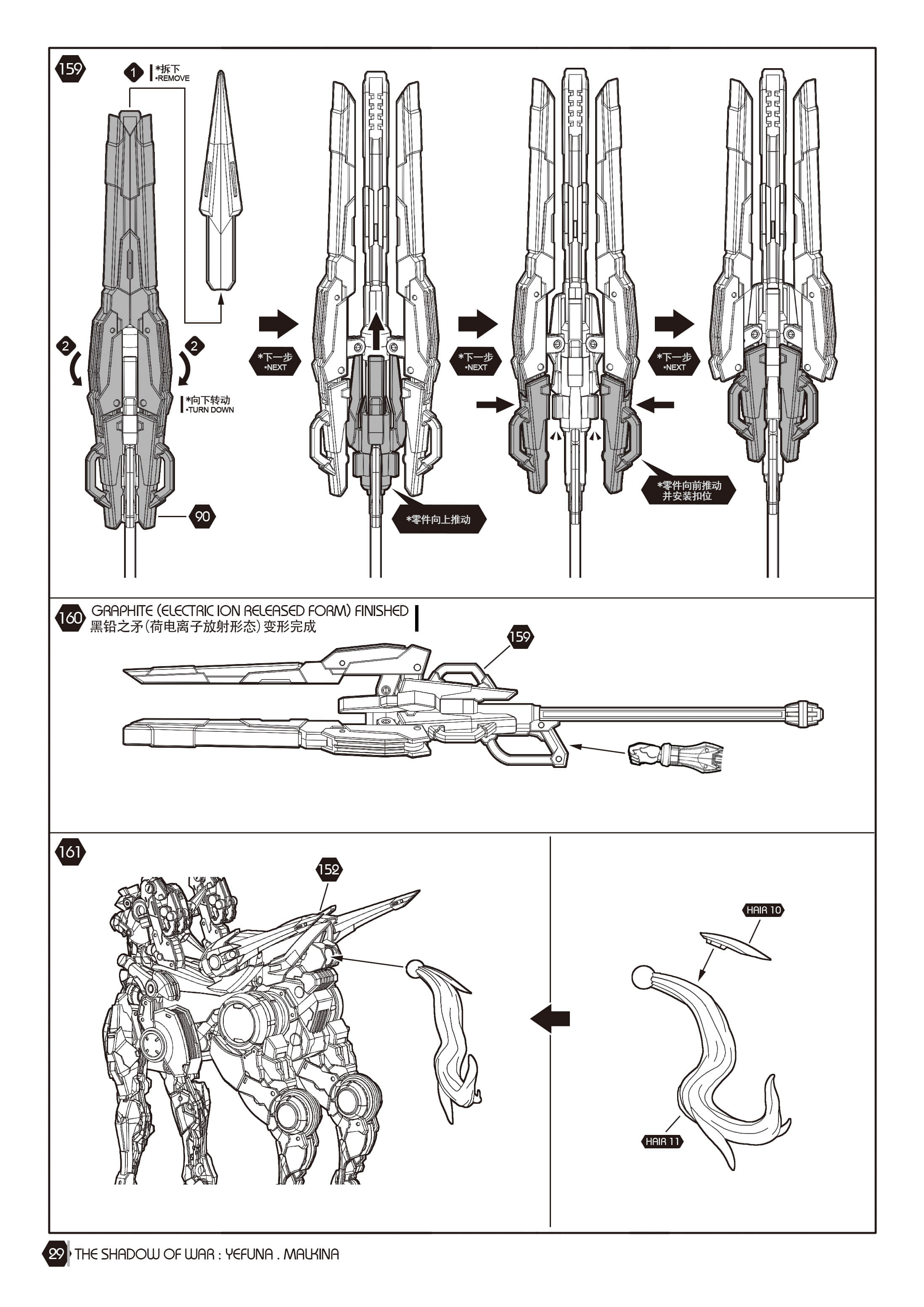 159

1 *拆下
*REMOVE

2 2
*向下转动
*TURN DOWN

90

*下一步
*NEXT

*零件向上推动

*下一步
*NEXT

*零件向前推动
并安装扣位

*下一步
*NEXT

160 GRAPHITE (ELECTRIC ION RELEASED FORM) FINISHED
黑铅之矛(荷电离子放射形态) 变形完成

159

161

152

HAIR 10

HAIR 11

29 THE SHADOW OF WAR : YEFUNA . MALKINA