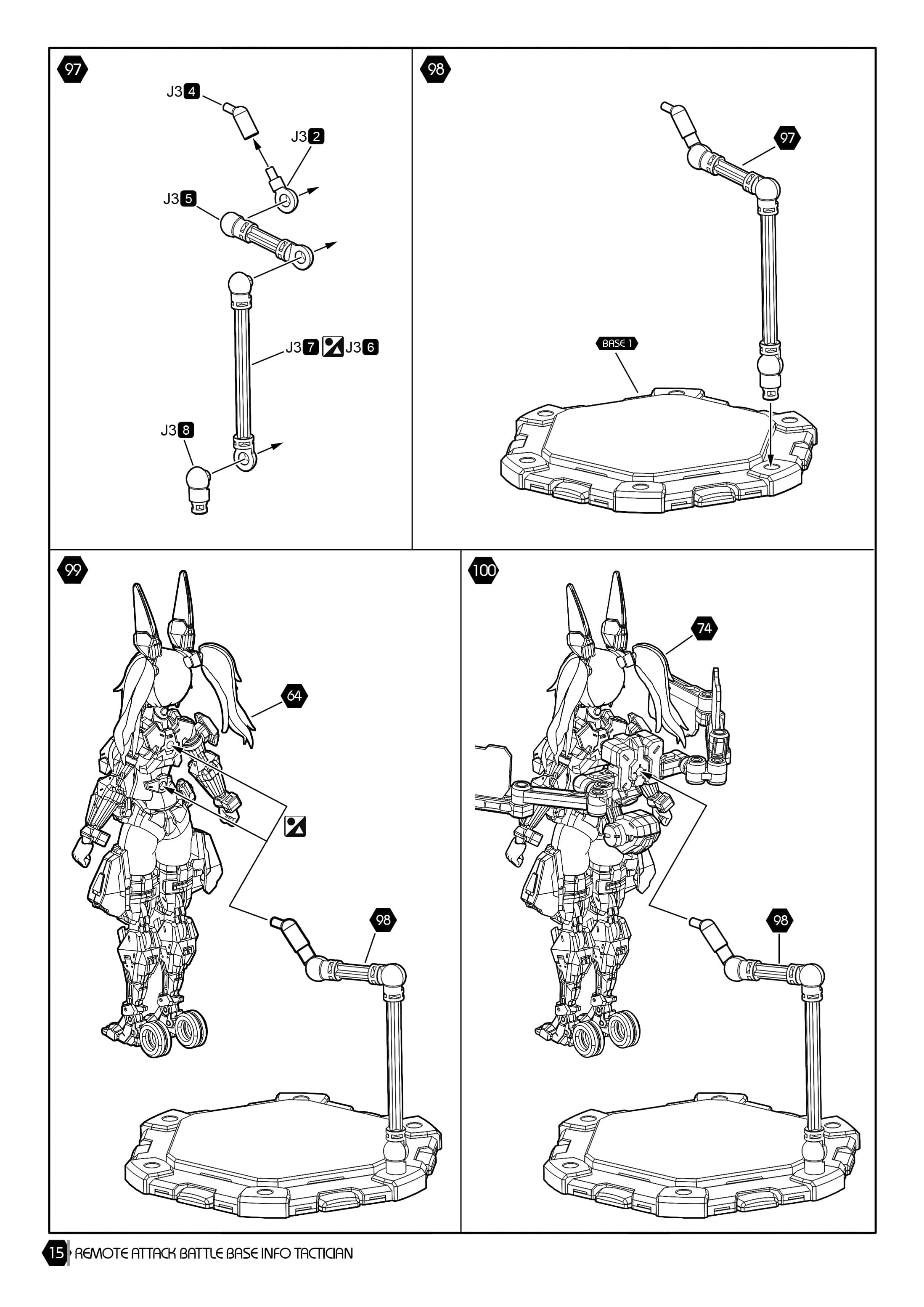 97

J3 4

J3 2

J3 5

J3 7 J3 6

J3 8

98

97

BASE 1

99

64

98

100

74

98

15 REMOTE ATTACK BATTLE BASE INFO TACTICIAN