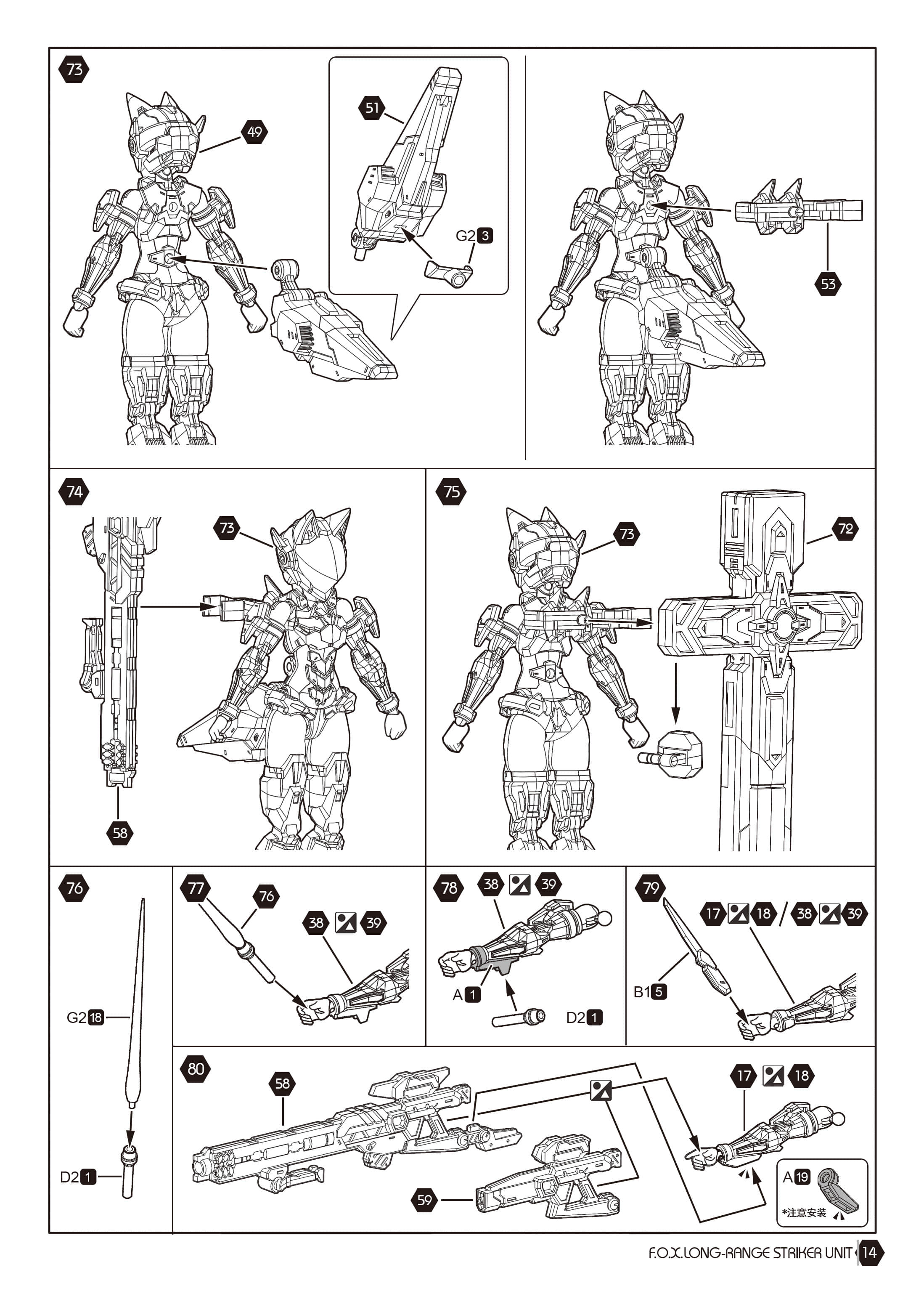 73
49
51
G2 3
53

74
73
58

75
73
72

76
G2 18
D2 1

77
76
38 39

78
38 39
A 1
D2 1

79
17 18 / 38 39
B1 5

80
58
59
17 18
A 19
*注意安装

F.O.X. LONG-RANGE STRIKER UNIT 14