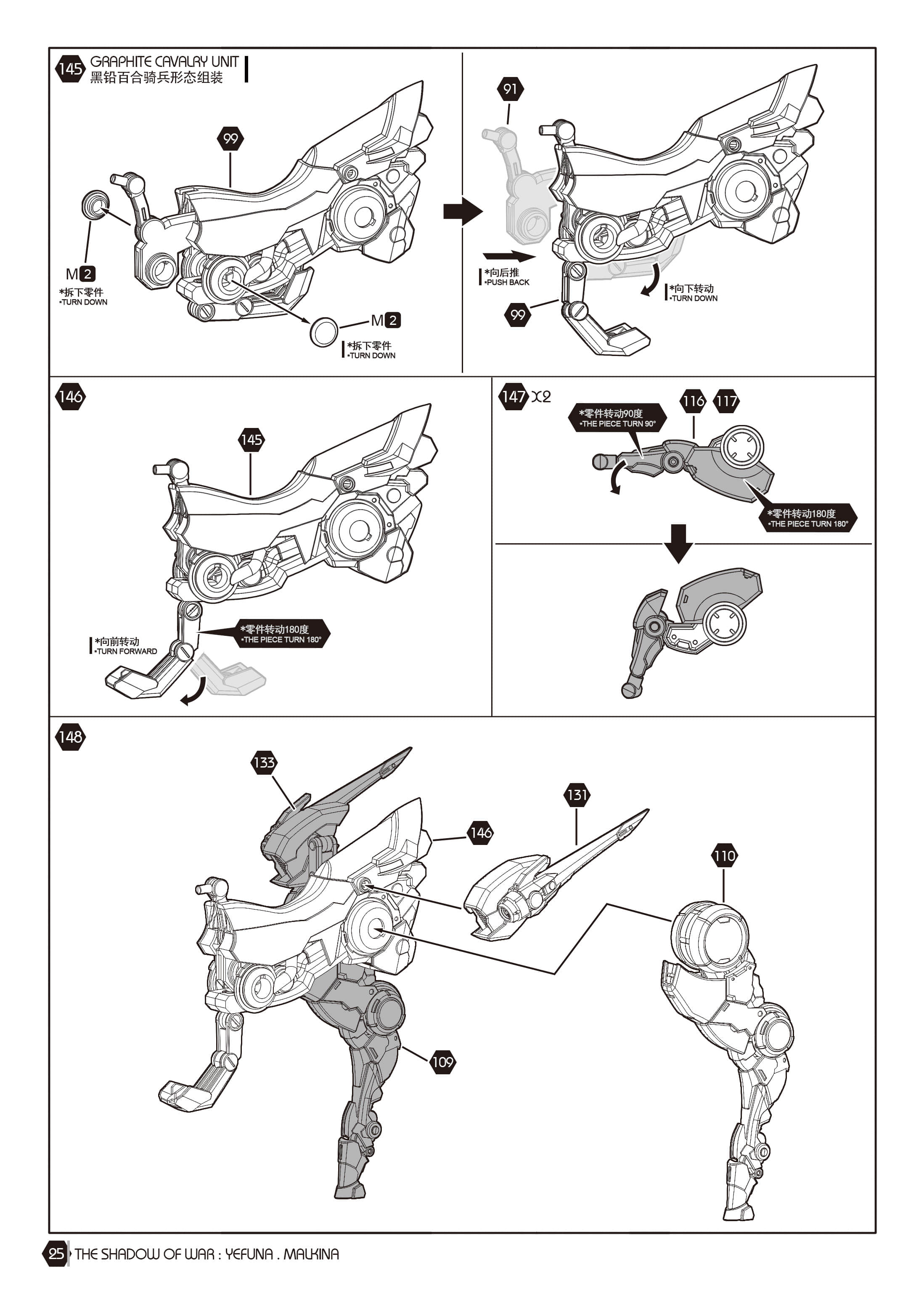 145 GRAPHITE CAVALRY UNIT
黑铅百合骑兵形态组装

99

M 2
*拆下零件
*TURN DOWN

M 2
*拆下零件
*TURN DOWN

91

*向后推
*PUSH BACK

*向下转动
*TURN DOWN

99

146

145

*向前转动
*TURN FORWARD

*零件转动180度
*THE PIECE TURN 180°

147 x2

*零件转动90度
*THE PIECE TURN 90°

116 117

*零件转动180度
*THE PIECE TURN 180°

148

133

146

131

110

109

25 THE SHADOW OF WAR : YEFUNA . MALKINA