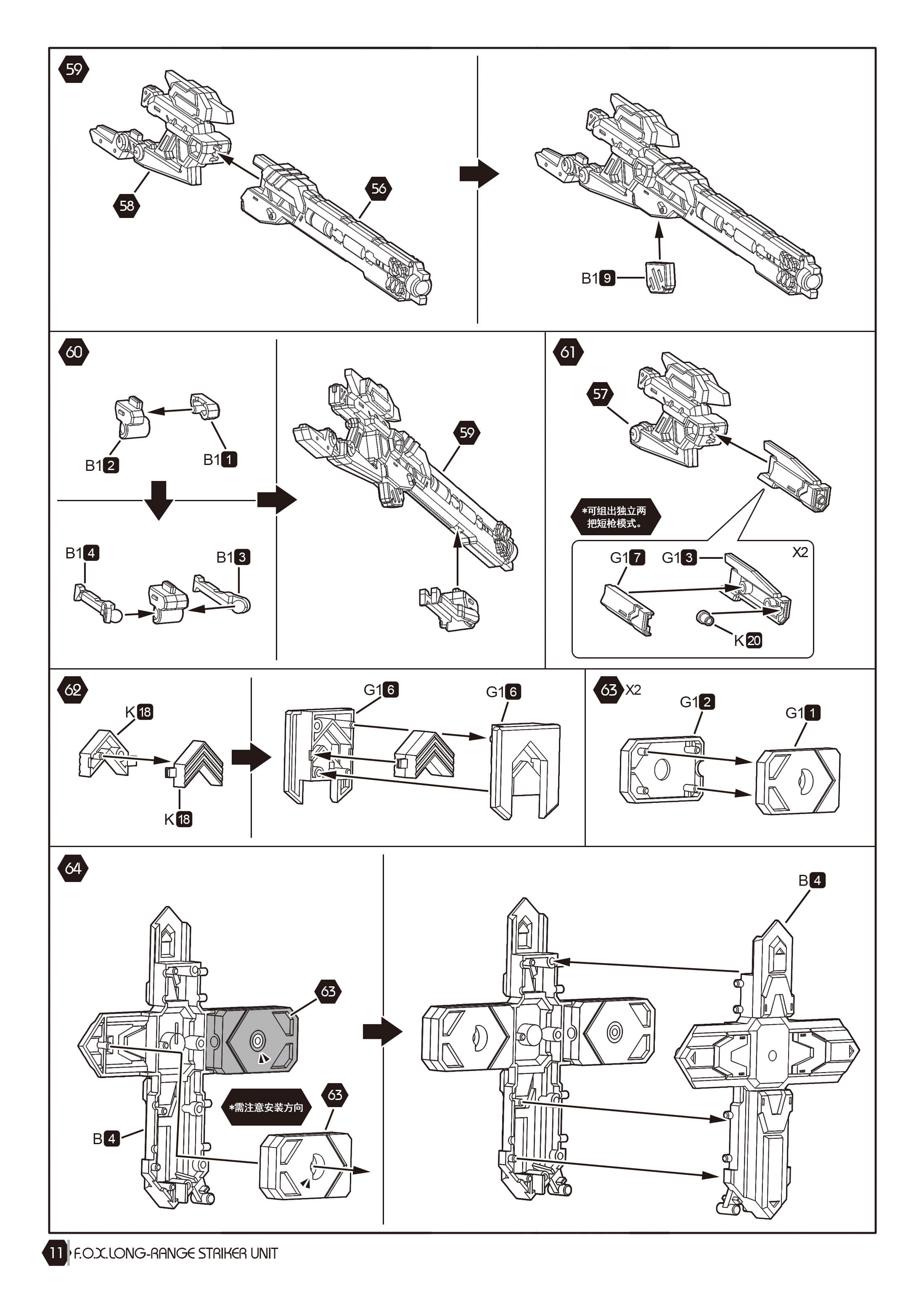 59

58

56

B1 9

60

B1 2

B1 1

B1 4

B1 3

59

61

57

*可组出独立两把短枪模式。

G1 7 G1 3 X2

K 20

62

K 18

K 18

G1 6

G1 6

63 X2

G1 2

G1 1

64

63

*需注意安装方向

63

B 4

B 4

11 F.O.X. LONG-RANGE STRIKER UNIT