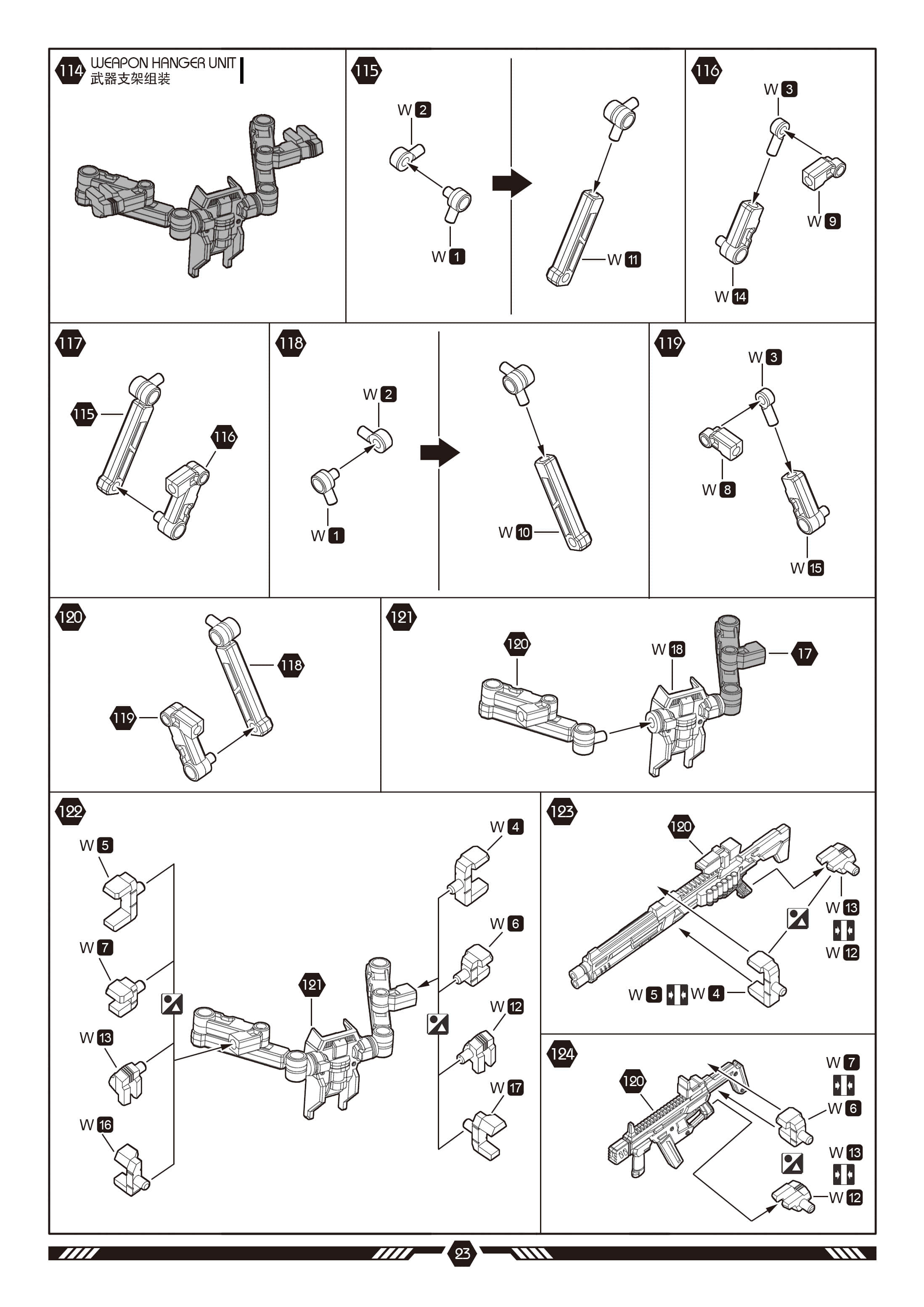 114 WEAPON HANGER UNIT
武器支架组装

115
W 2
W 1
W 11

116
W 3
W 9
W 14

117
115
116

118
W 2
W 1
W 10

119
W 3
W 8
W 15

120
118
119

121
120
W 18
17

122
W 5
W 7
W 13
W 16
121
W 4
W 6
W 12
W 17

123
120
W 13
W 12
W 5 W 4

124
120
W 7
W 6
W 13
W 12

23